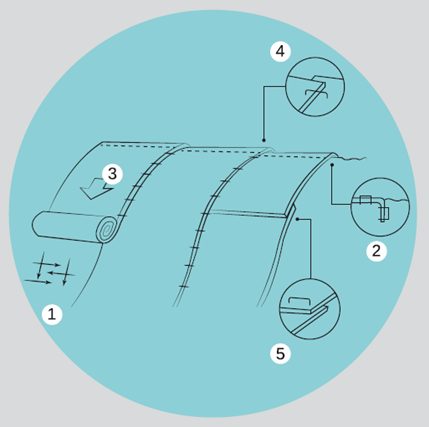 4

3

2

1

5